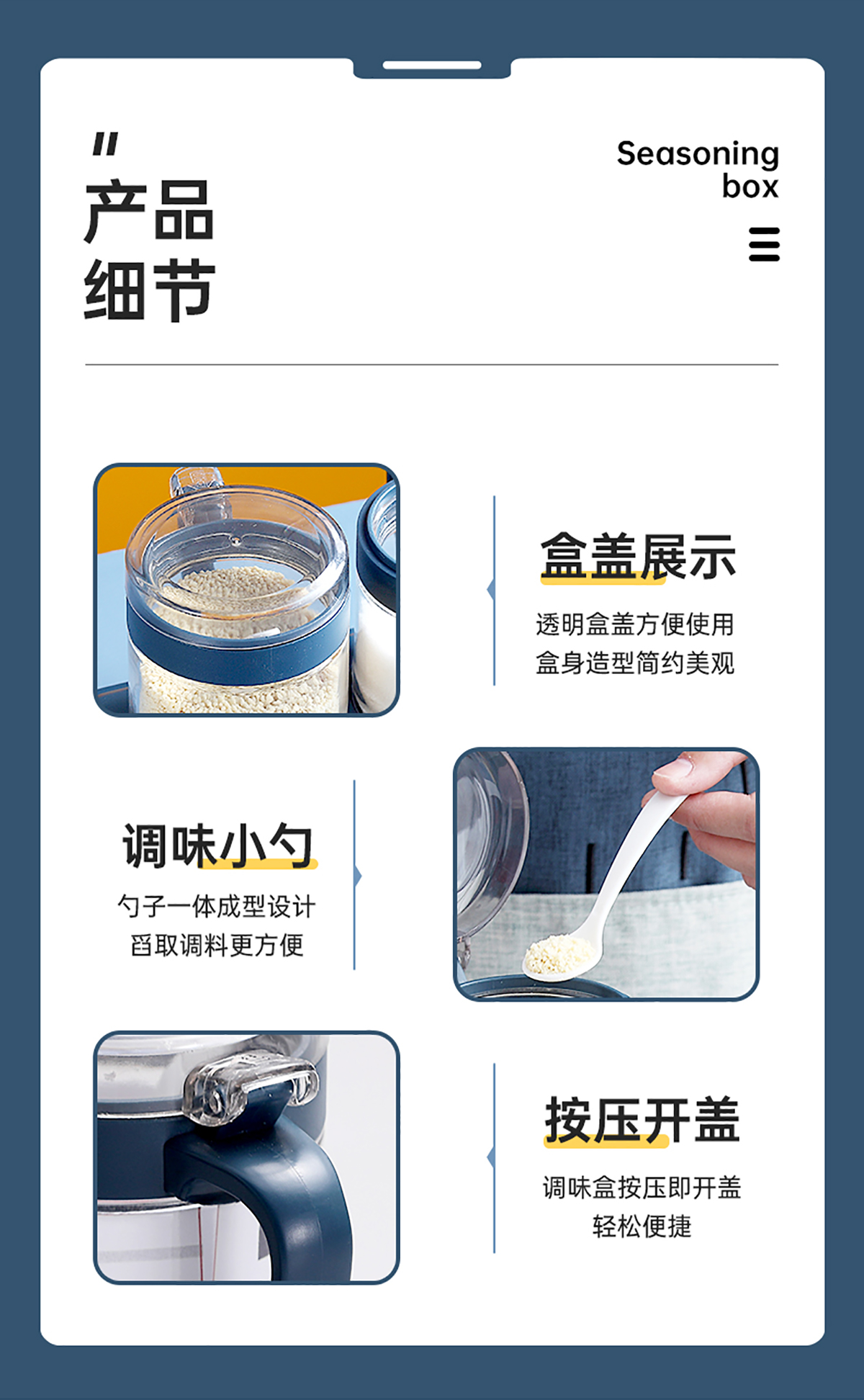 "
产品
细节

Seasoning
box

盒盖展示

透明盒盖方便使用
盒身造型简约美观

调味小勺

勺子一体成型设计
舀取调料更方便

按压开盖

调味盒按压即开盖
轻松便捷