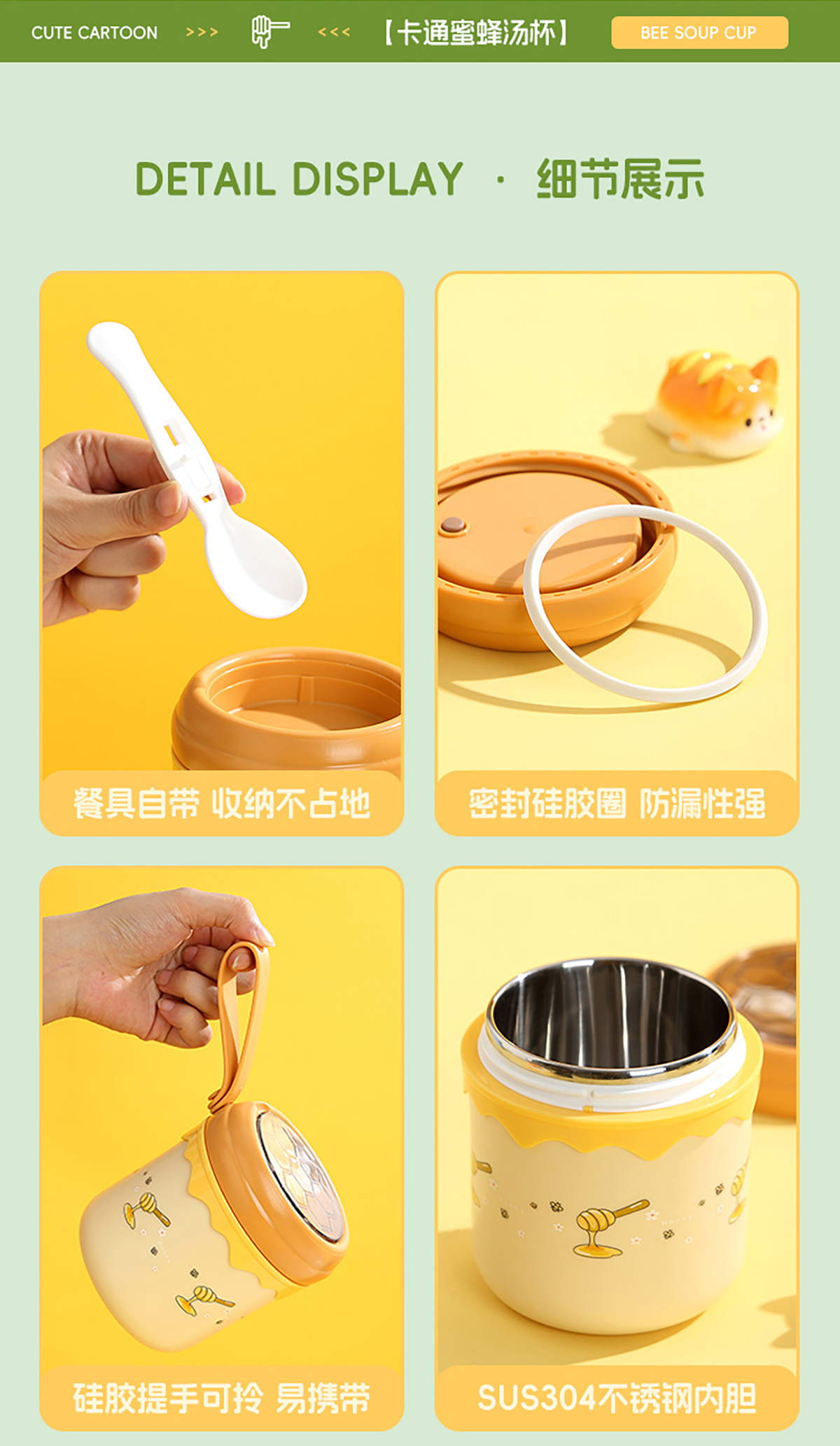 CUTE CARTOON >>> <<< 【卡通蜜蜂汤杯】 BEE SOUP CUP

DETAIL DISPLAY · 细节展示

餐具自带 收纳不占地

密封硅胶圈 防漏性强

硅胶提手可拎 易携带

SUS304不锈钢内胆